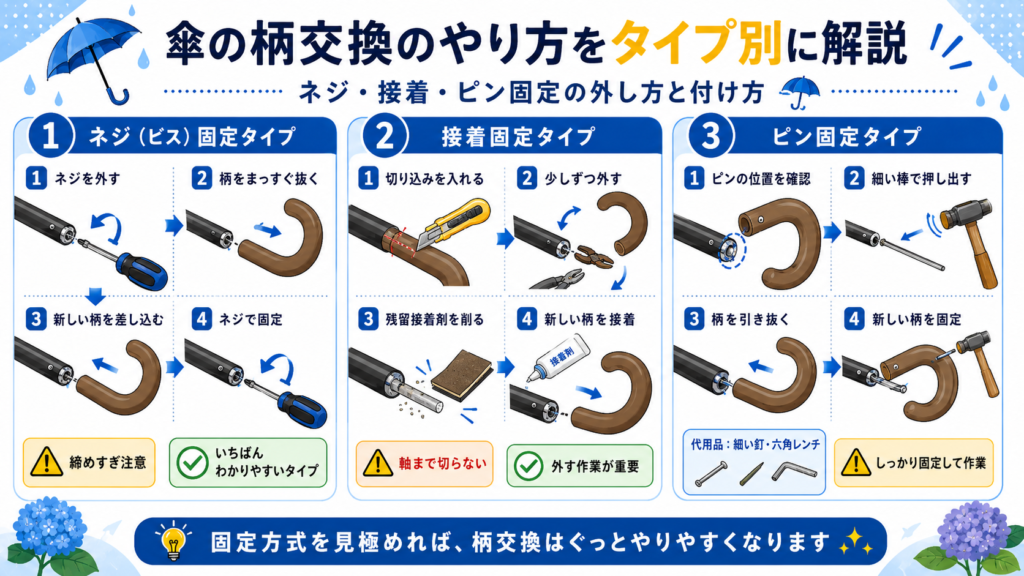 傘の柄交換のやり方をタイプ別に解説

ネジ・接着・ピン固定の外し方と付け方

1 ネジ（ビス）固定タイプ

1 ネジを外す
2 柄をまっすぐ抜く
3 新しい柄を差し込む
4 ネジで固定

締めすぎ注意
いちばん わかりやすいタイプ

2 接着固定タイプ

1 切り込みを入れる
2 少しずつ外す
3 残留接着剤を削る
4 新しい柄を接着

接着剤

軸まで切らない
外す作業が重要

3 ピン固定タイプ

1 ピンの位置を確認
2 細い棒で押し出す
3 柄を引き抜く
4 新しい柄を固定

代用品：細い釘・六角レンチ
しっかり固定して作業

固定方式を見極めれば、柄交換はぐっとやりやすくなります